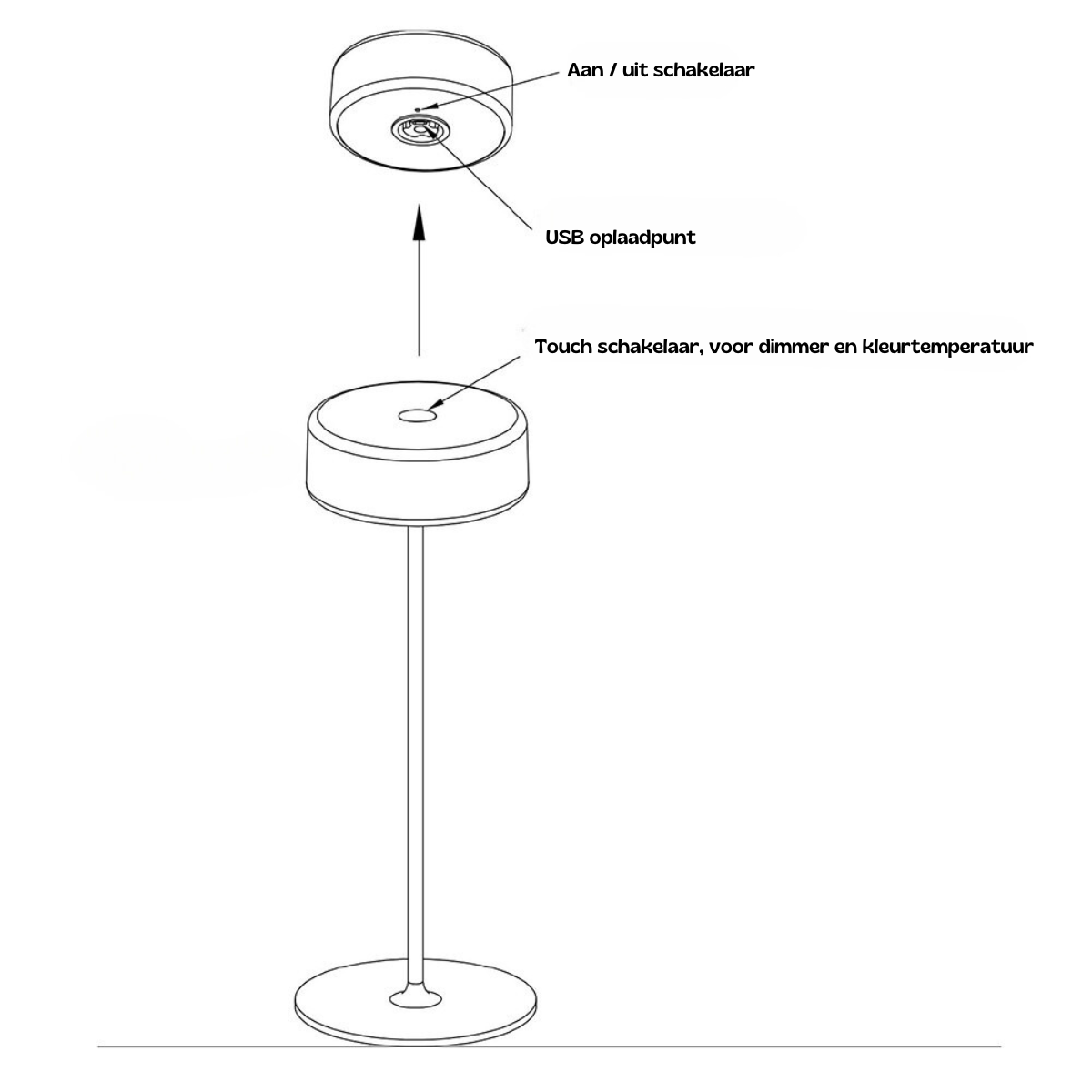 Aan / uit schakelaar

USB oplaadpunt

Touch schakelaar, voor dimmer en kleurtemperatuur