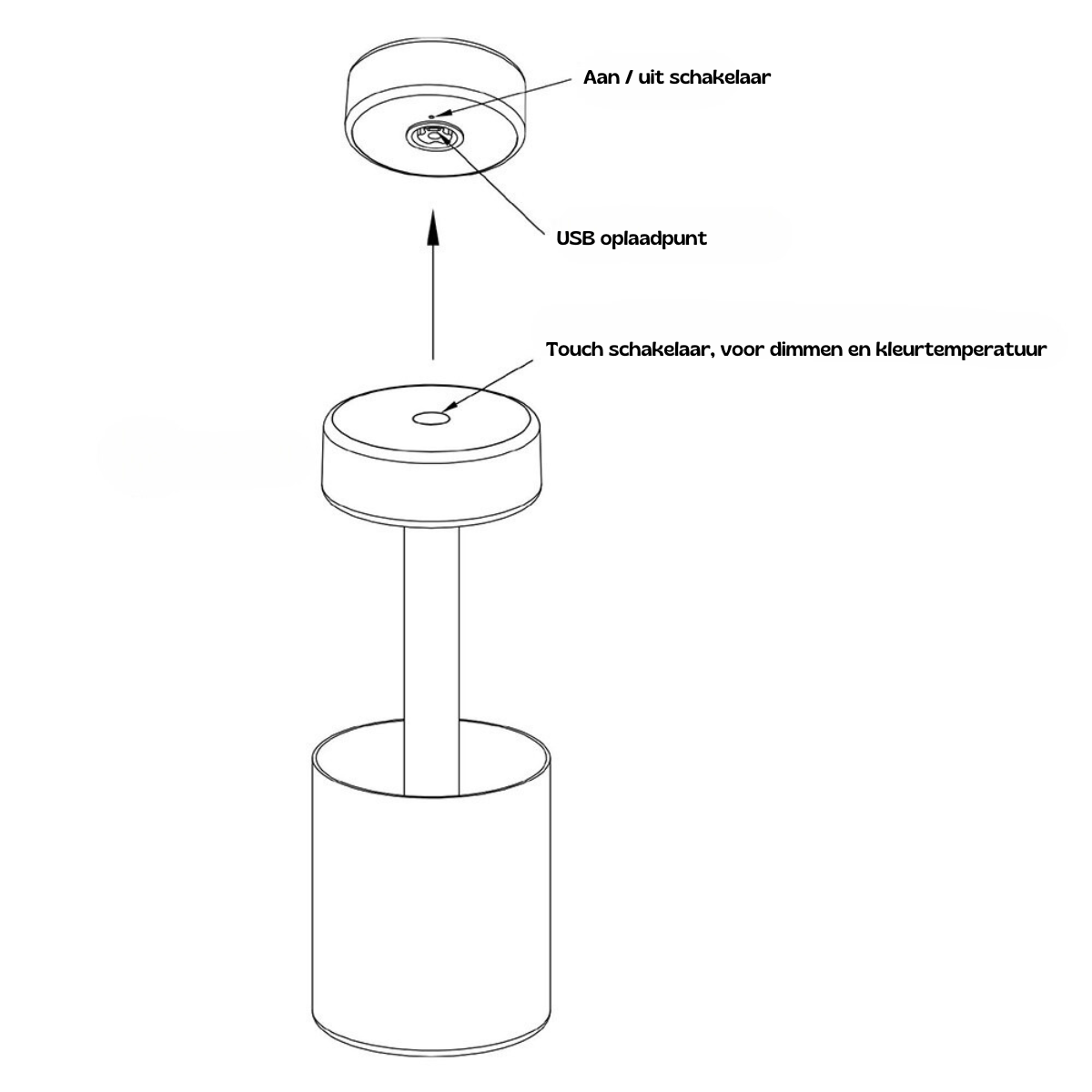 Aan / uit schakelaar

USB oplaadpunt

Touch schakelaar, voor dimmen en kleurtemperatuur